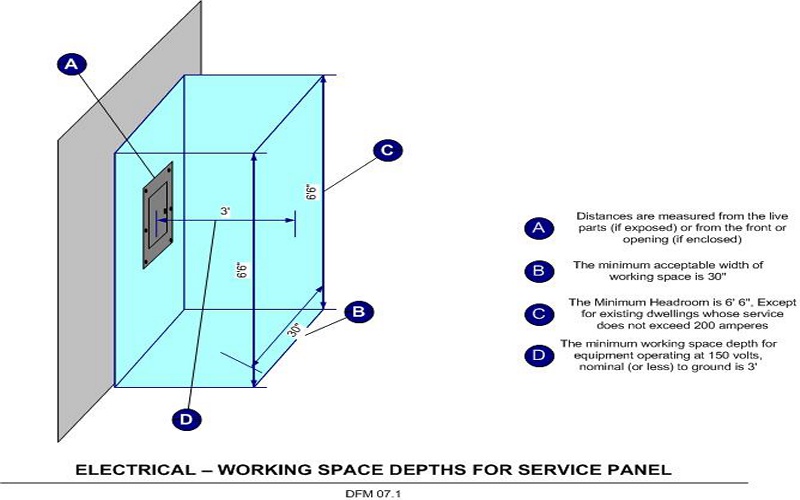 A

C

6'6"

3'

6'6"

B

30"

D

A Distances are measured from the live parts (if exposed) or from the front or opening (if enclosed)

B The minimum acceptable width of working space is 30"

C The Minimum Headroom is 6' 6", Except for existing dwellings whose service does not exceed 200 amperes

D The minimum working space depth for equipment operating at 150 volts, nominal (or less) to ground is 3'

ELECTRICAL – WORKING SPACE DEPTHS FOR SERVICE PANEL

DFM 07.1